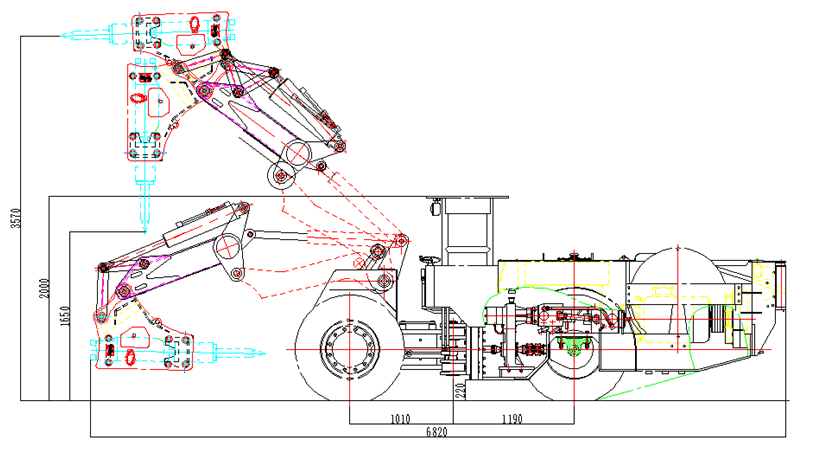 3570
2000
1650
220
1010
1190
6820